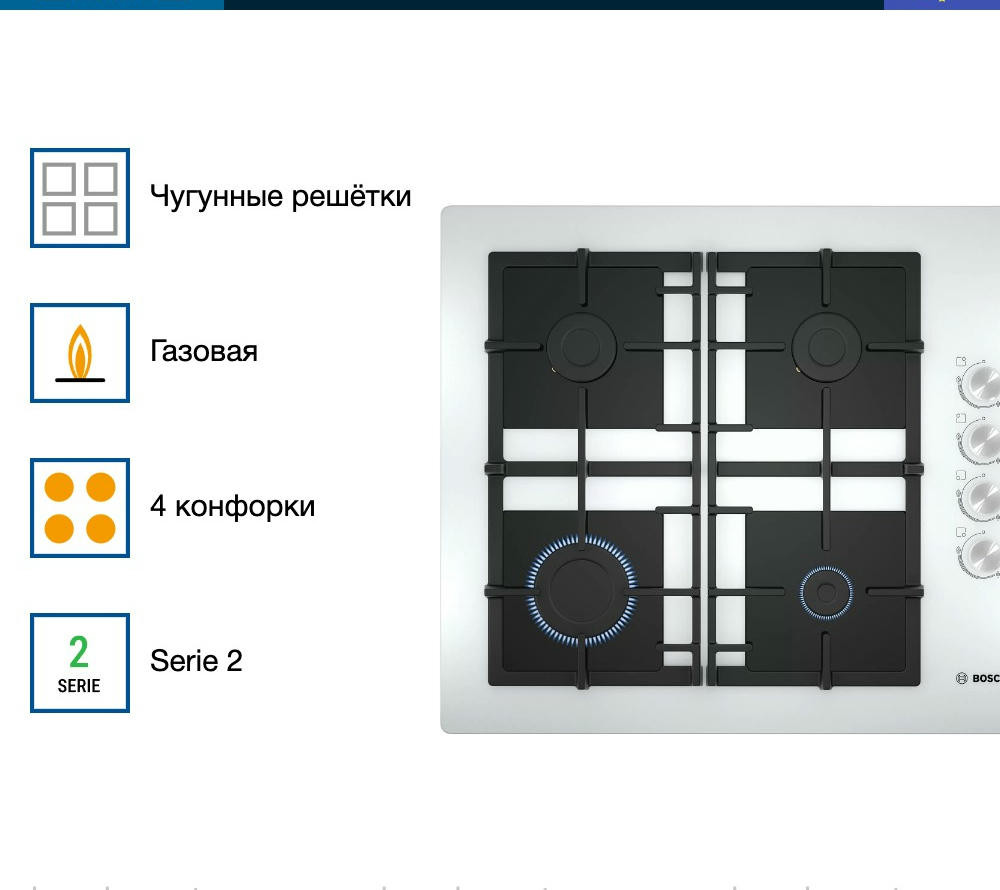 Чугунные решётки

Газовая

4 конфорки

2
SERIE

Serie 2

BOSC