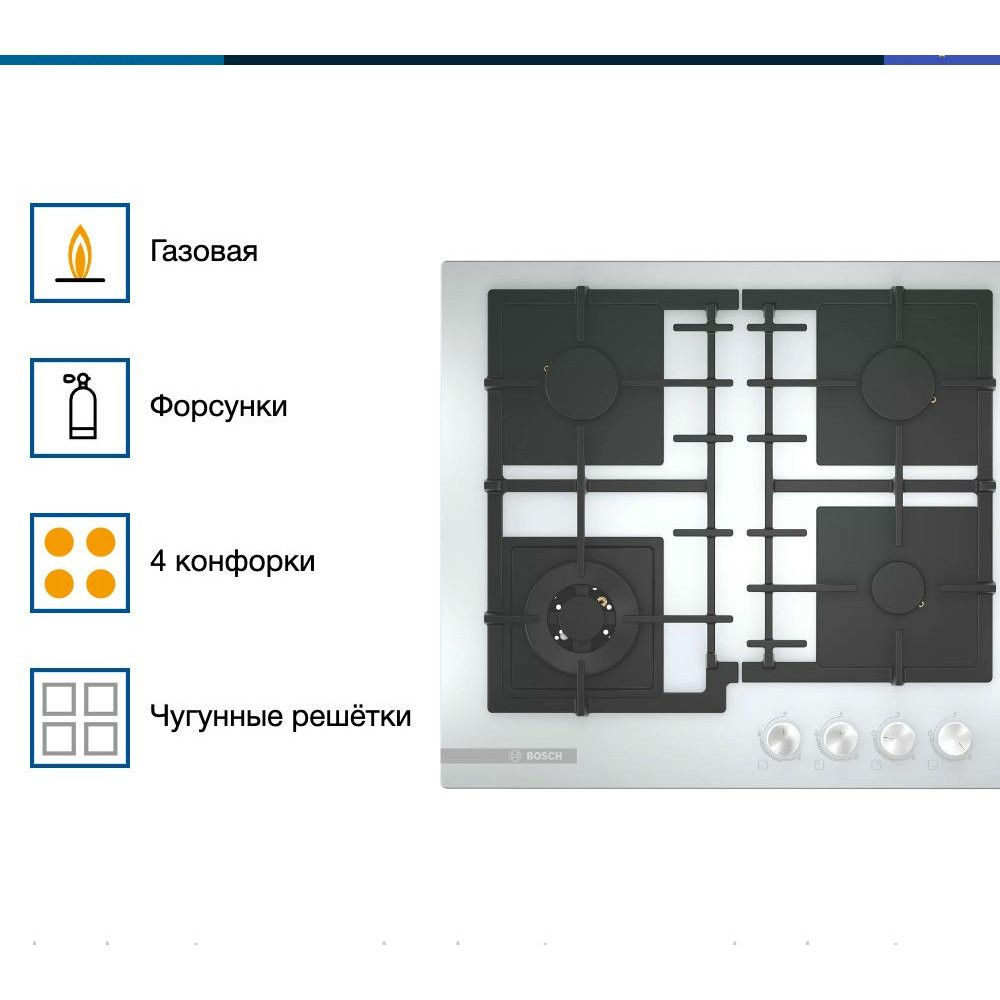 Газовая

Форсунки

4 конфорки

Чугунные решётки

BOSCH