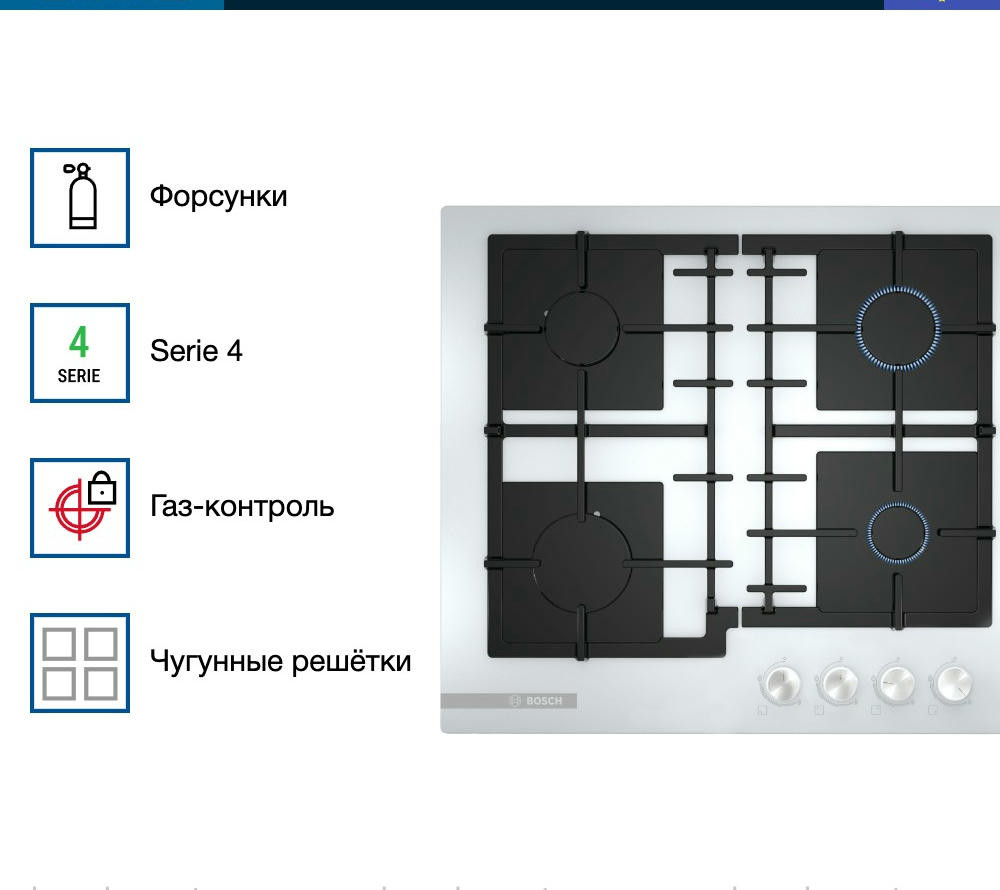 Форсунки

4
SERIE

Serie 4

Газ-контроль

Чугунные решётки

BOSCH