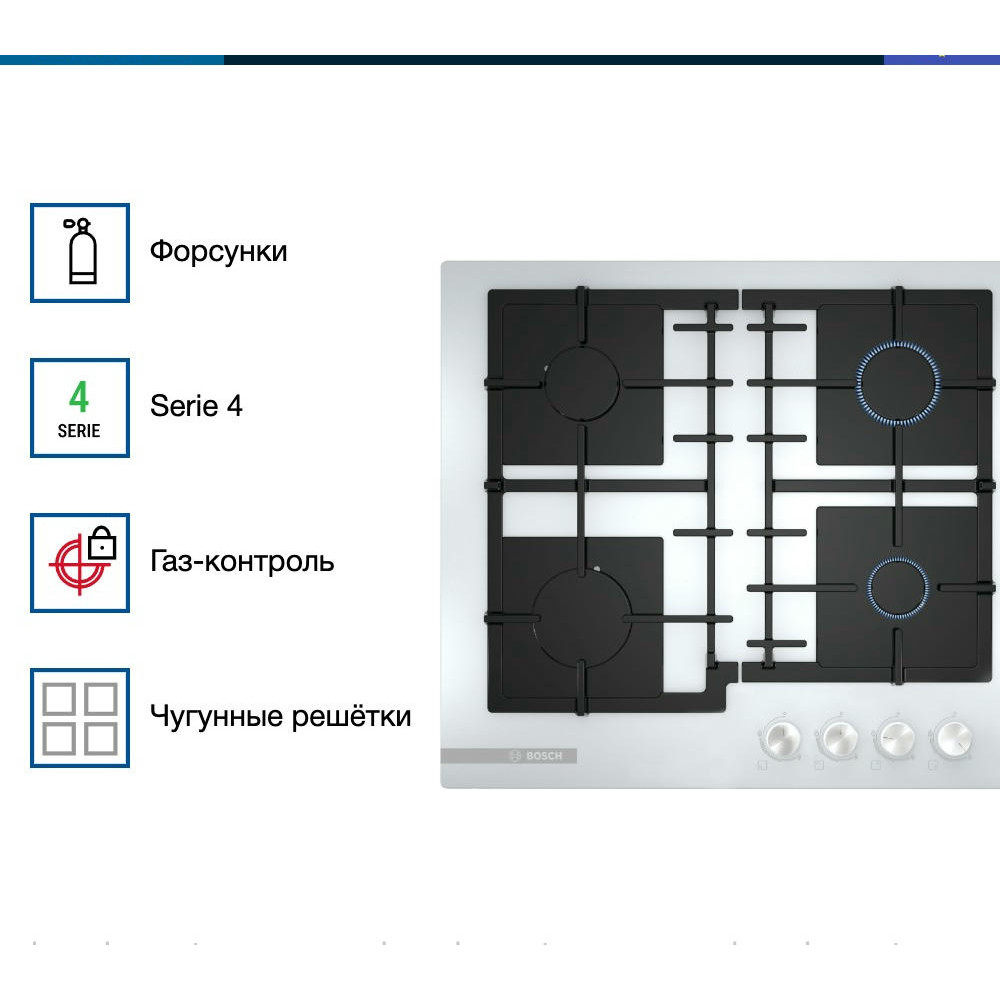 Форсунки

4
SERIE

Serie 4

Газ-контроль

Чугунные решётки

BOSCH